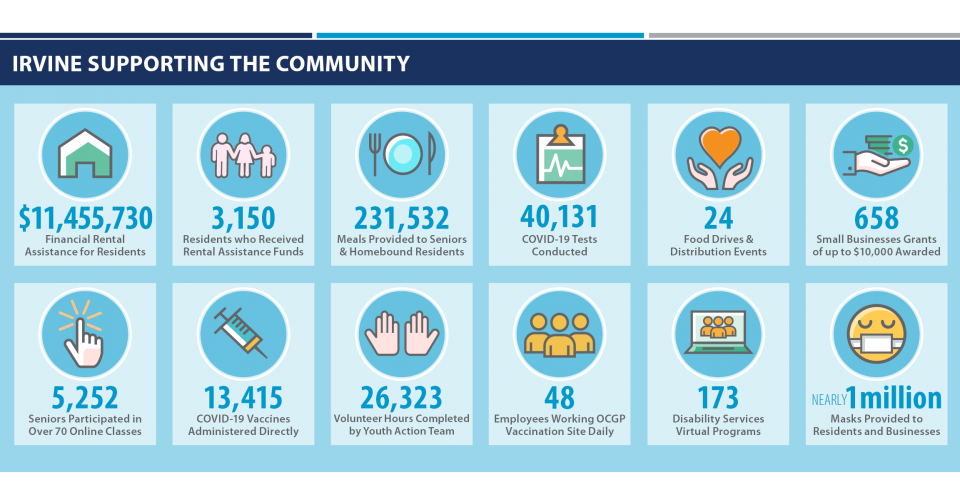 IRVINE SUPPORTING THE COMMUNITY

$11,455,730
Financial Rental Assistance for Residents

3,150
Residents who Received Rental Assistance Funds

231,532
Meals Provided to Seniors & Homebound Residents

40,131
COVID-19 Tests Conducted

24
Food Drives & Distribution Events

658
Small Businesses Grants of up to $10,000 Awarded

5,252
Seniors Participated in Over 70 Online Classes

13,415
COVID-19 Vaccines Administered Directly

26,323
Volunteer Hours Completed by Youth Action Team

48
Employees Working OCGP Vaccination Site Daily

173
Disability Services Virtual Programs

NEARLY 1 million
Masks Provided to Residents and Businesses